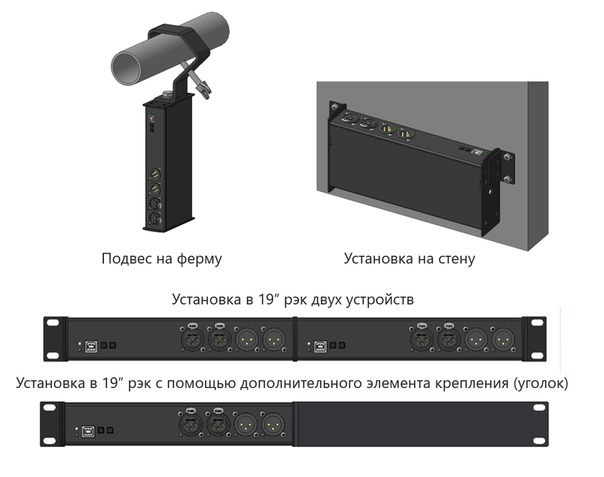 Подвес на ферму

Установка на стену

Установка в 19″ рэк двух устройств

Установка в 19″ рэк с помощью дополнительного элемента крепления (уголок)